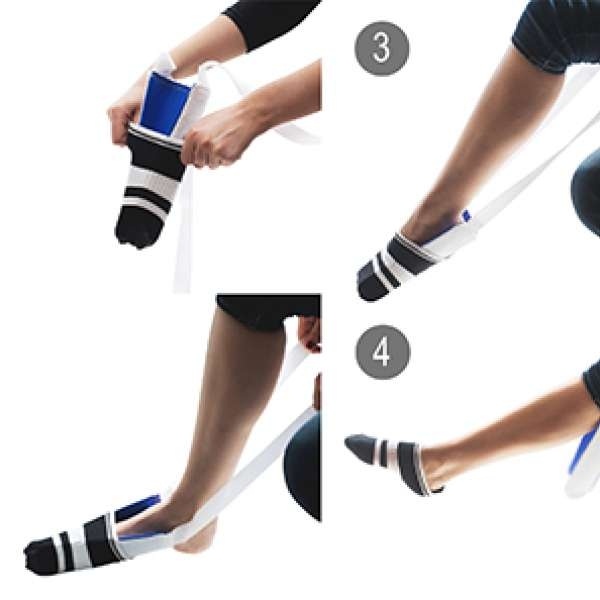 3

4